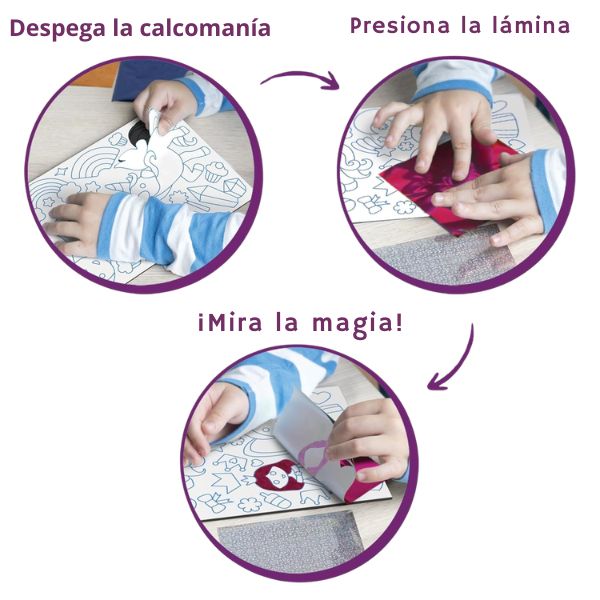 Despega la calcomanía

Presiona la lámina

¡Mira la magia!